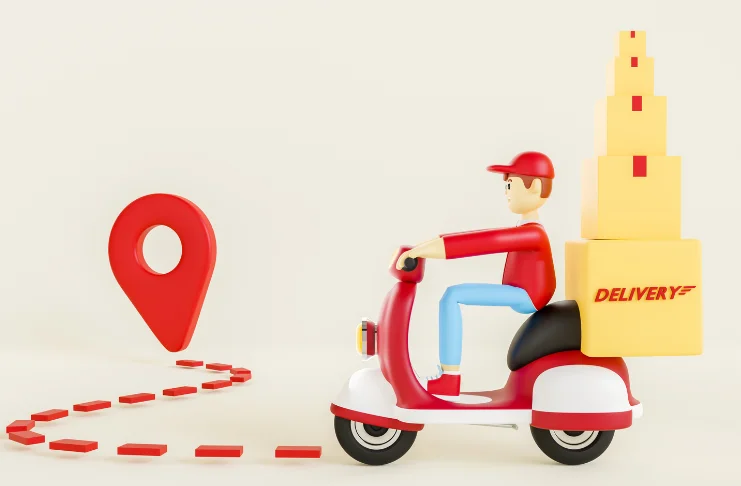 DELIVERY